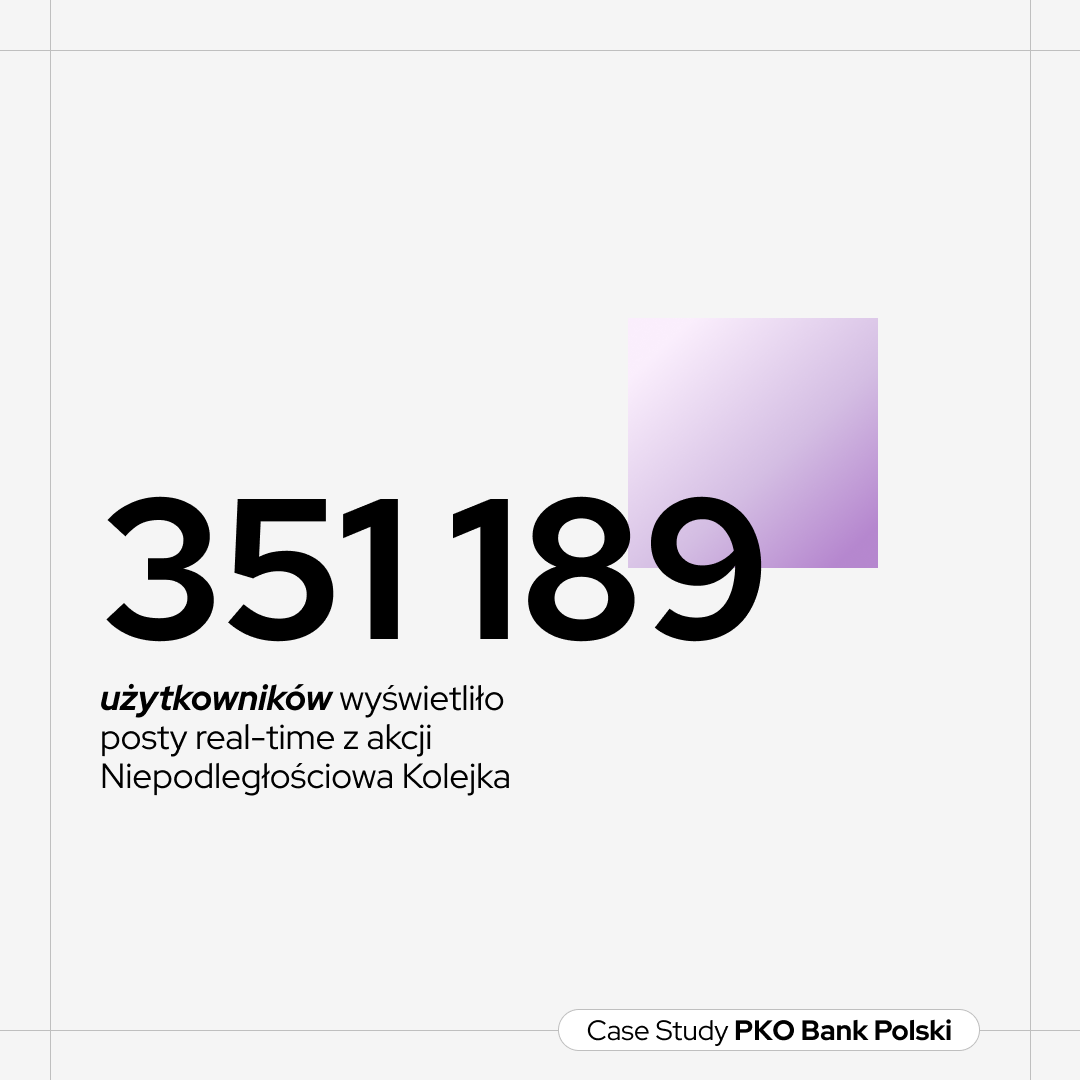 351 189

użytkowników wyświetliło posty real-time z akcji Niepodległościowa Kolejka

Case Study PKO Bank Polski